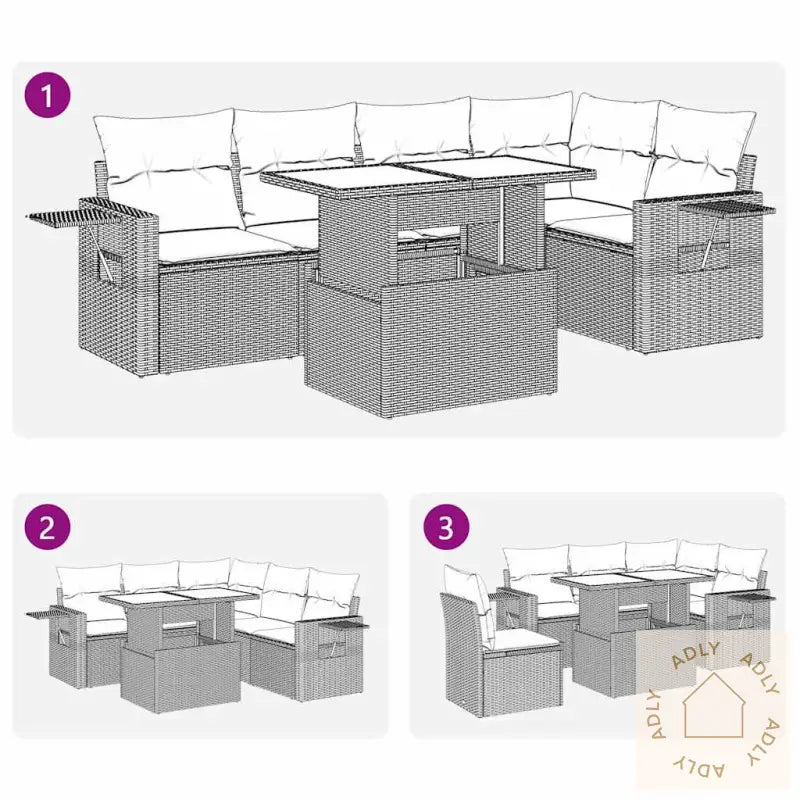 1

2

3

ADLY ADLY ADLY ADLY