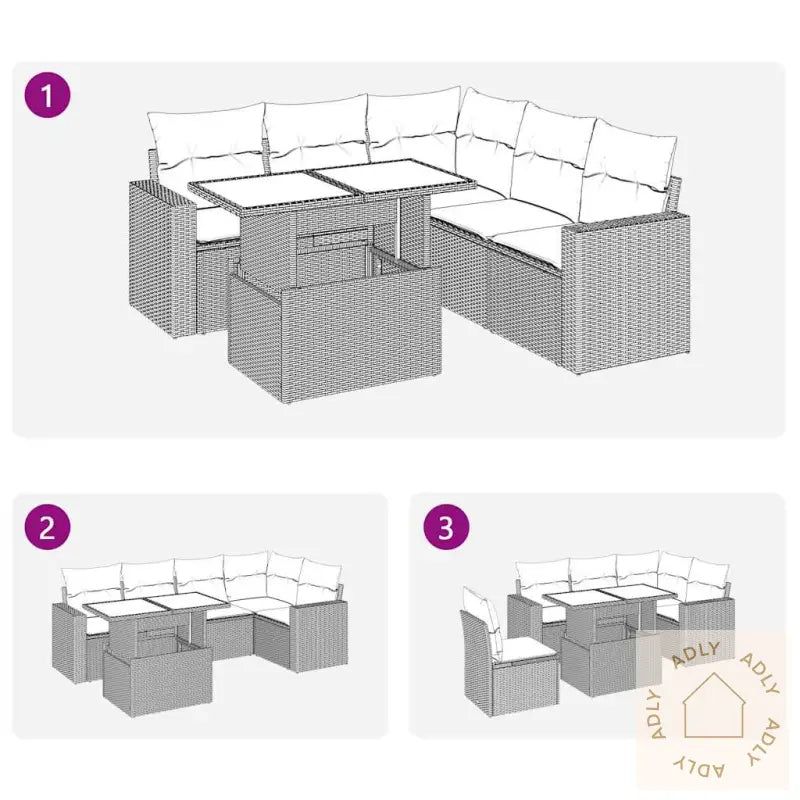 1

2

3

ADLY ADLY ADLY ADLY