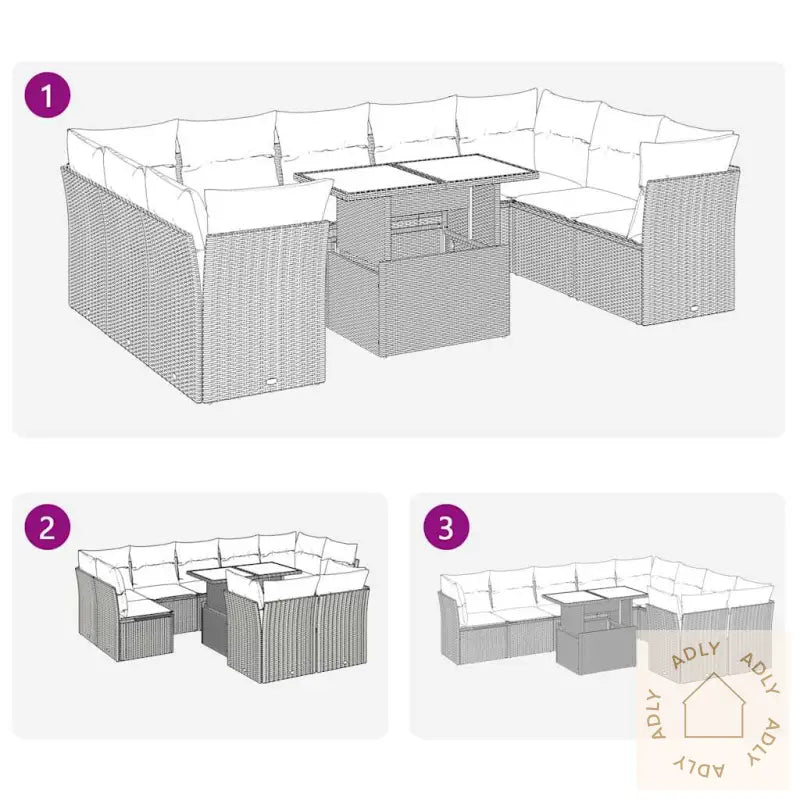 1

2

3

ADLY ADLY ADLY ADLY