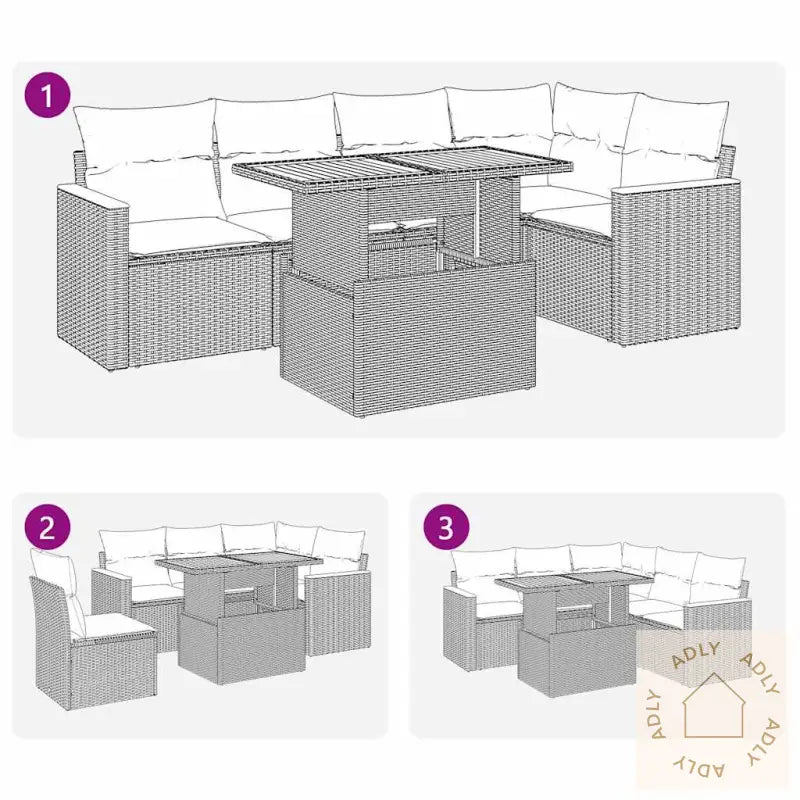 1

2

3

ADLY ADLY ADLY ADLY