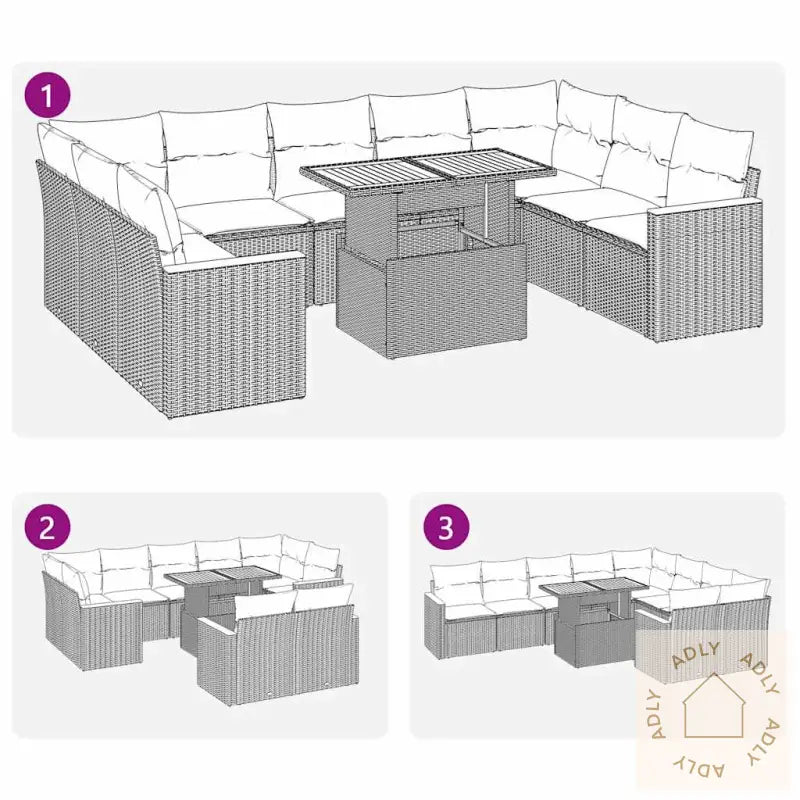 1

2

3

ADLY ADLY ADLY ADLY