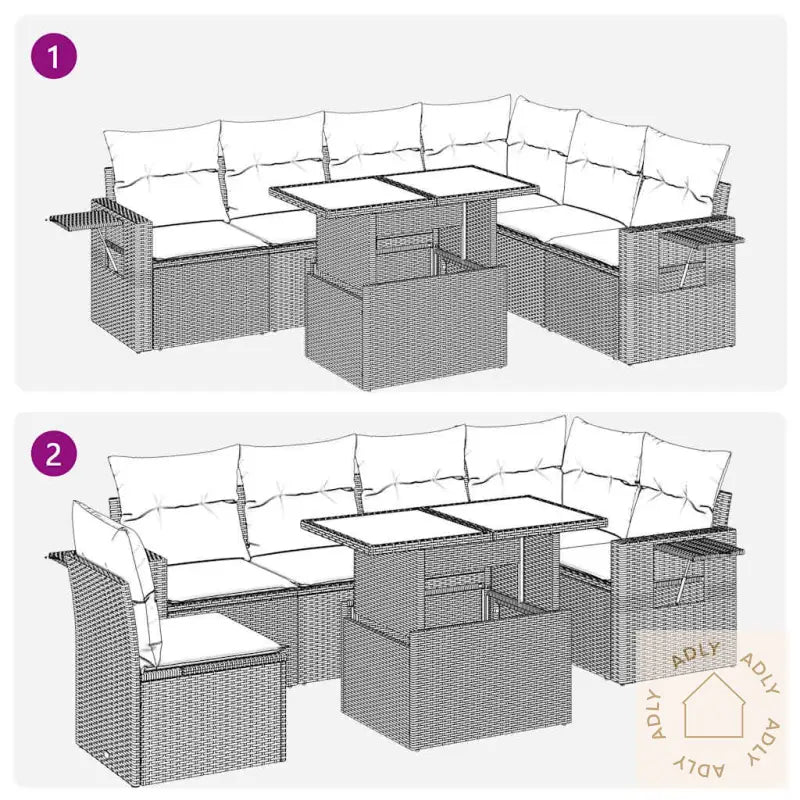 1

2

ADLY ADLY ADLY ADLY