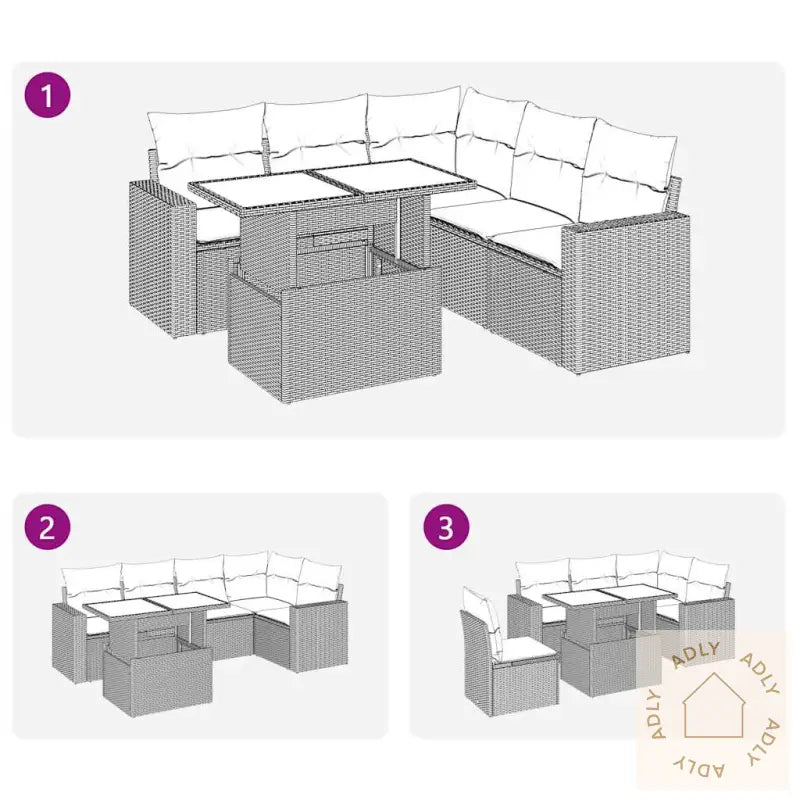 1

2

3

ADLY ADLY ADLY ADLY