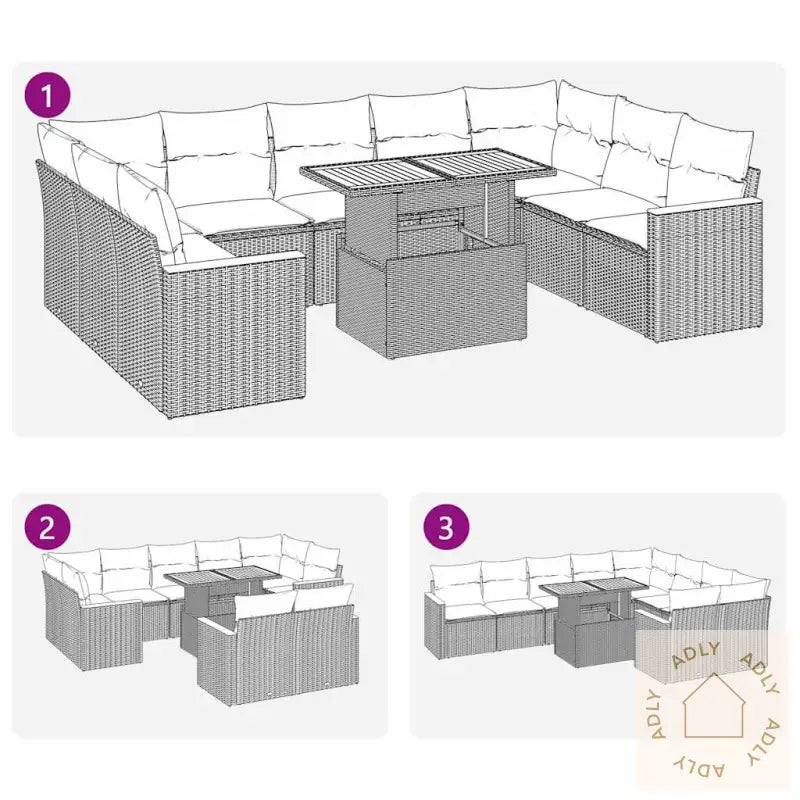 1

2

3

ADLY ADLY ADLY ADLY