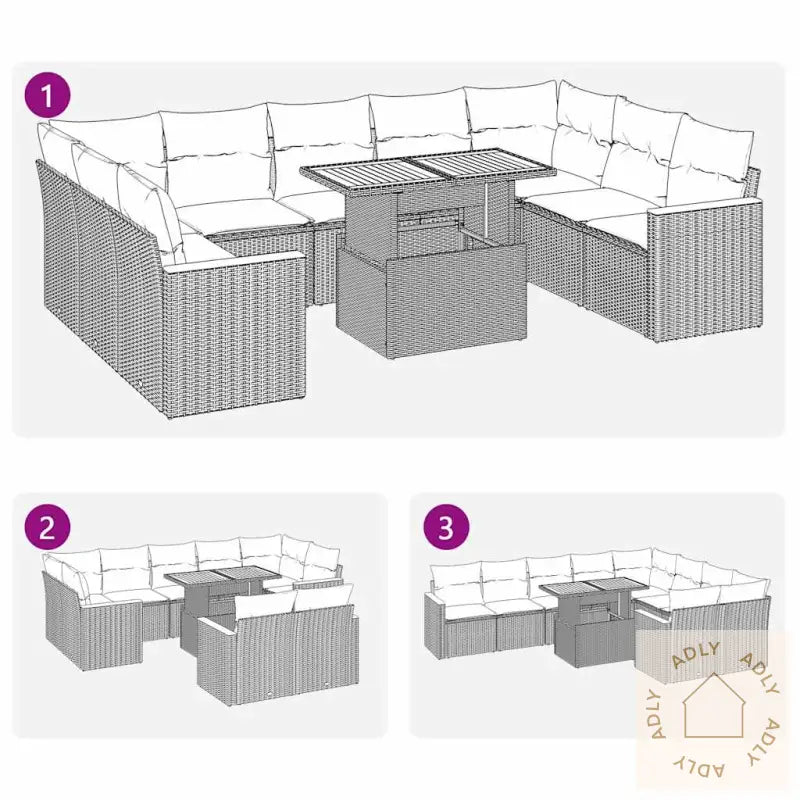 1

2

3

ADLY ADLY ADLY ADLY