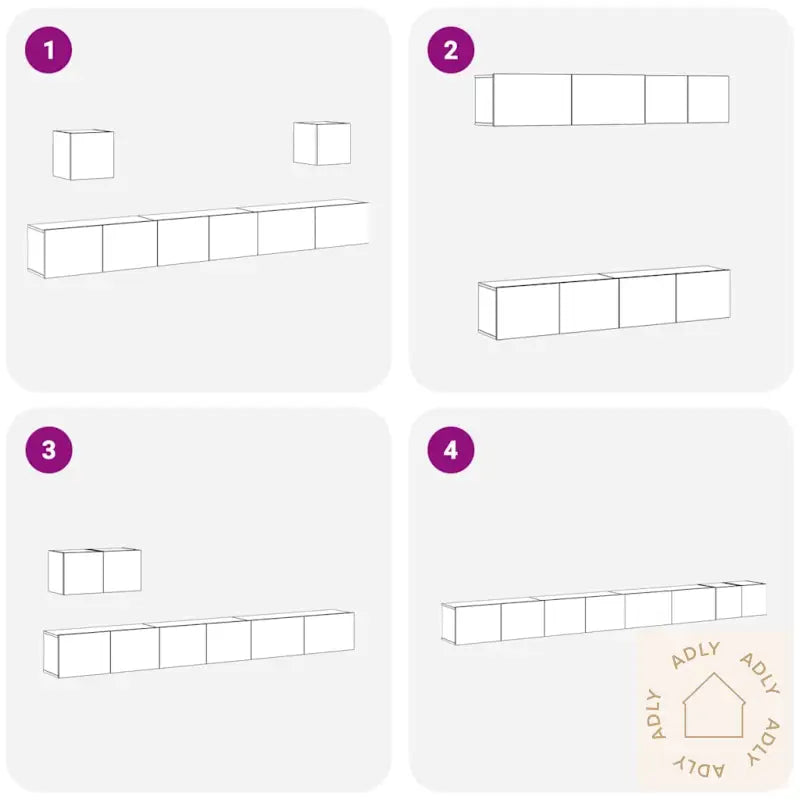 1

2

3

4

ADLY ADLY ADLY ADLY ADLY