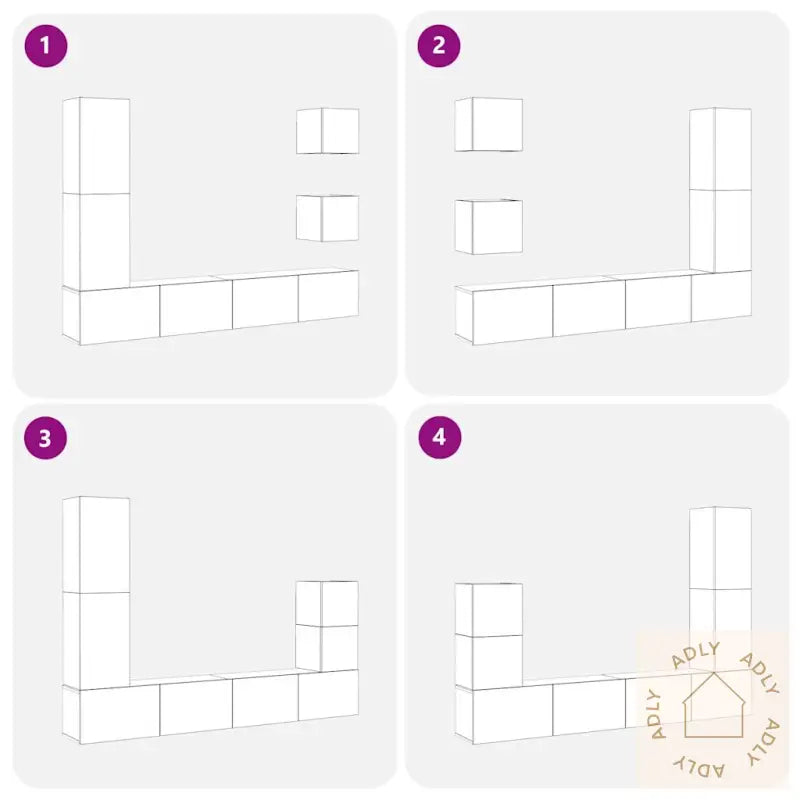 1

2

3

4

ADLY ADLY ADLY ADLY ADLY