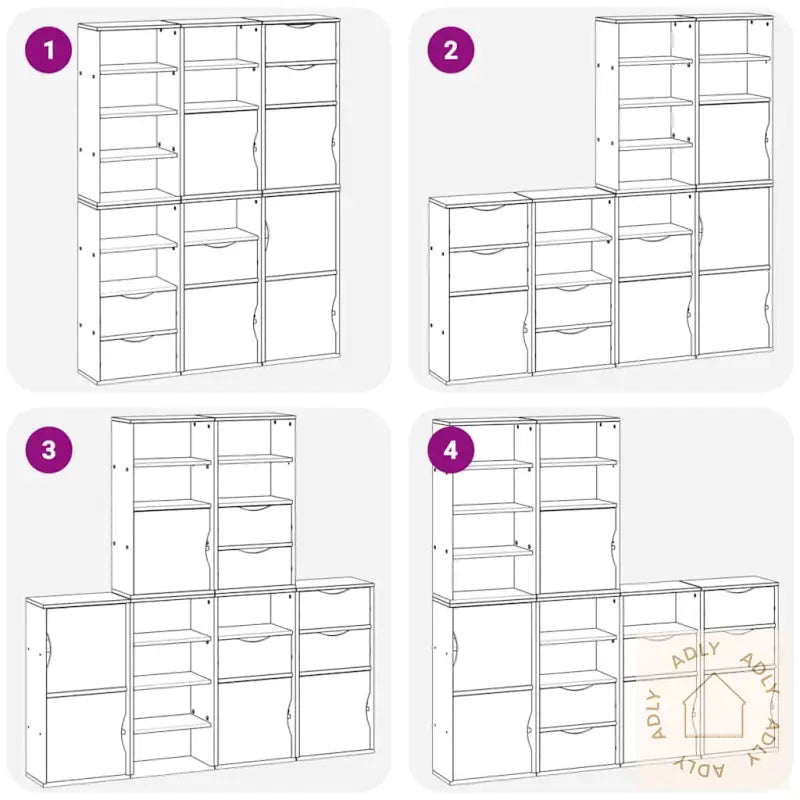 1

2

3

4

ADLY ADLY ADLY ADLY