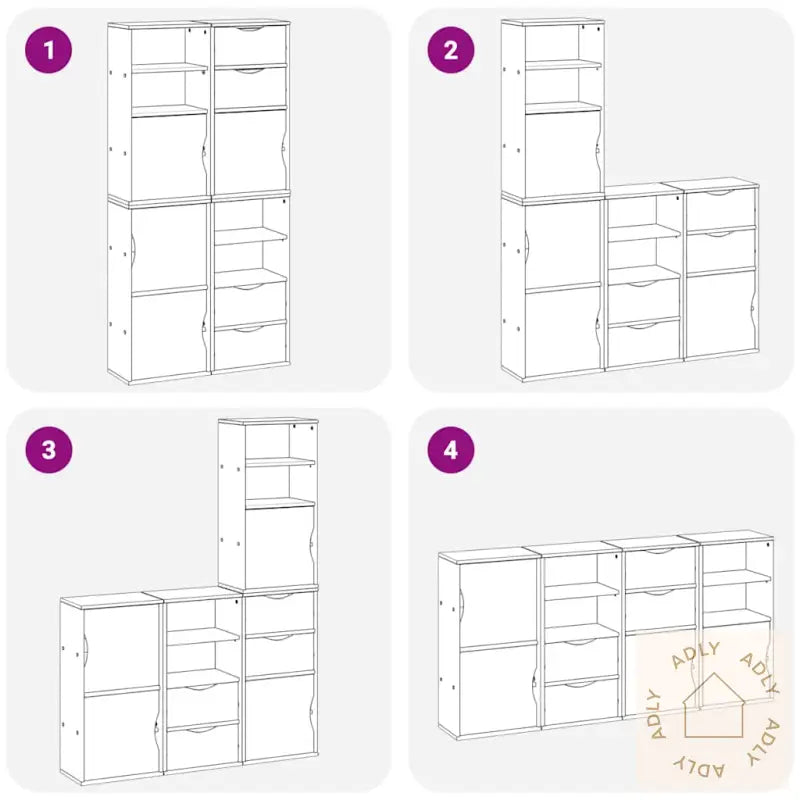 1

2

3

4

ADLY ADLY ADLY ADLY ADLY