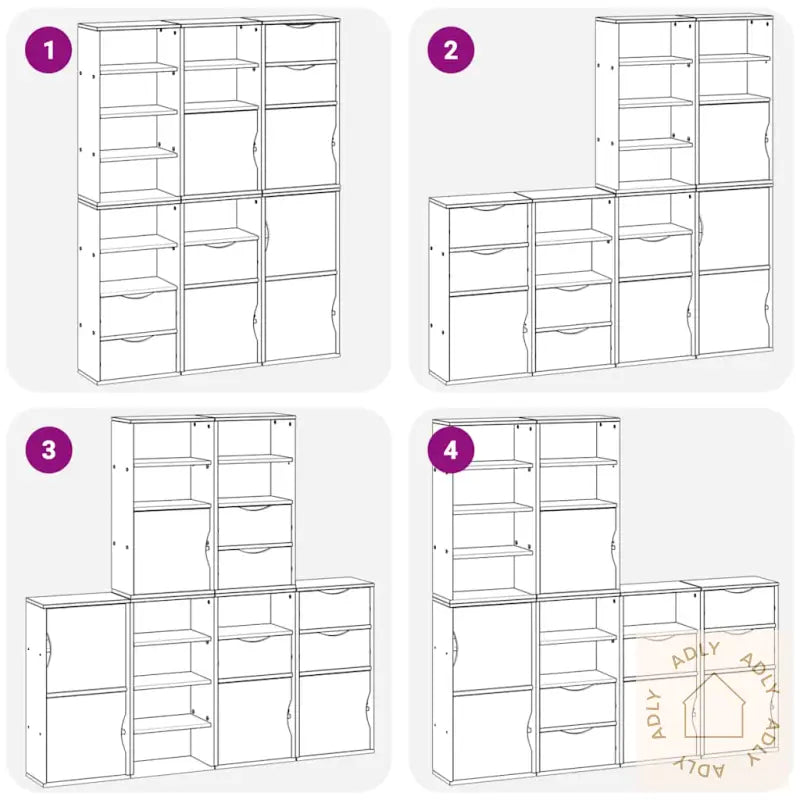 1

2

3

4

ADLY ADLY ADLY ADLY