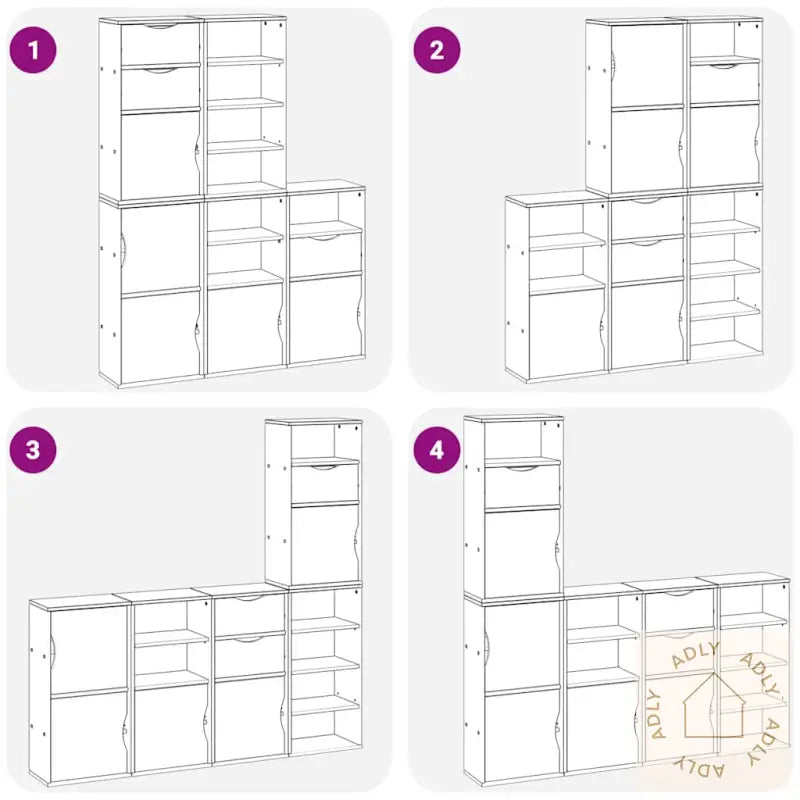 1

2

3

4

ADLY ADLY ADLY ADLY