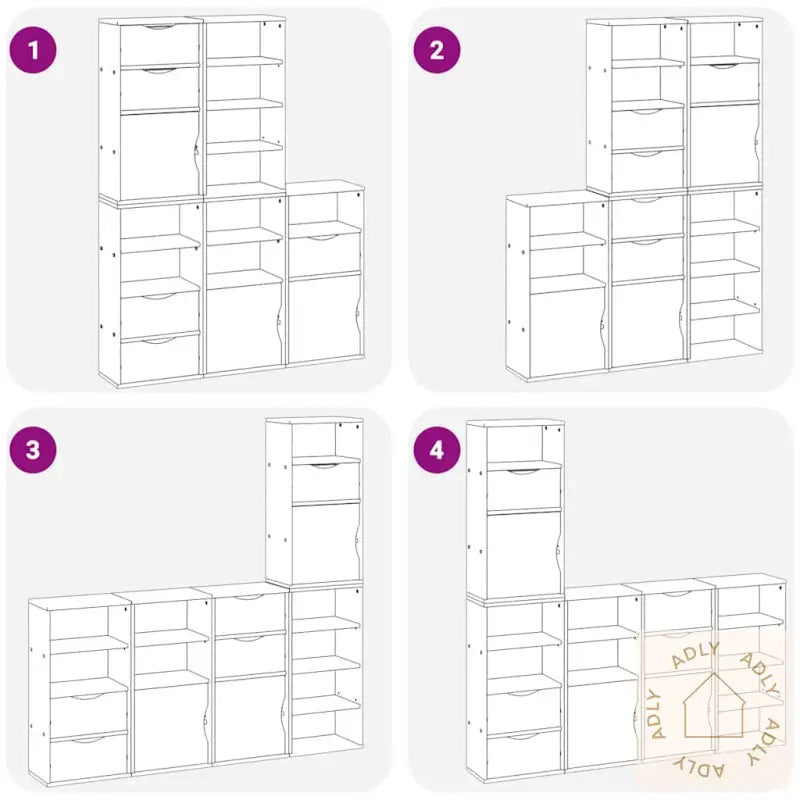 1

2

3

4

ADLY ADLY ADLY ADLY ADLY