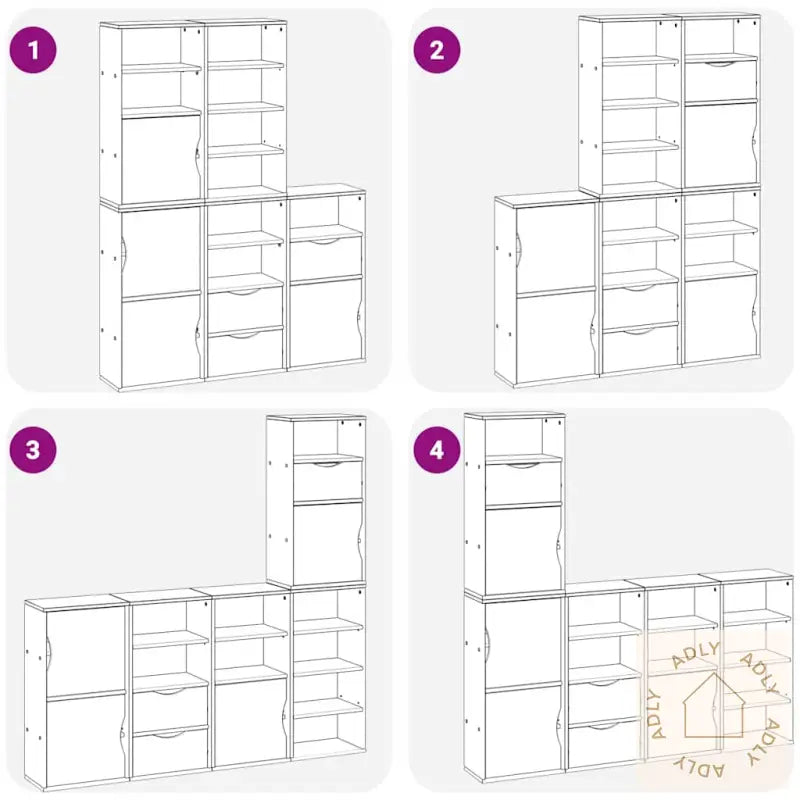 1

2

3

4

ADLY ADLY ADLY ADLY