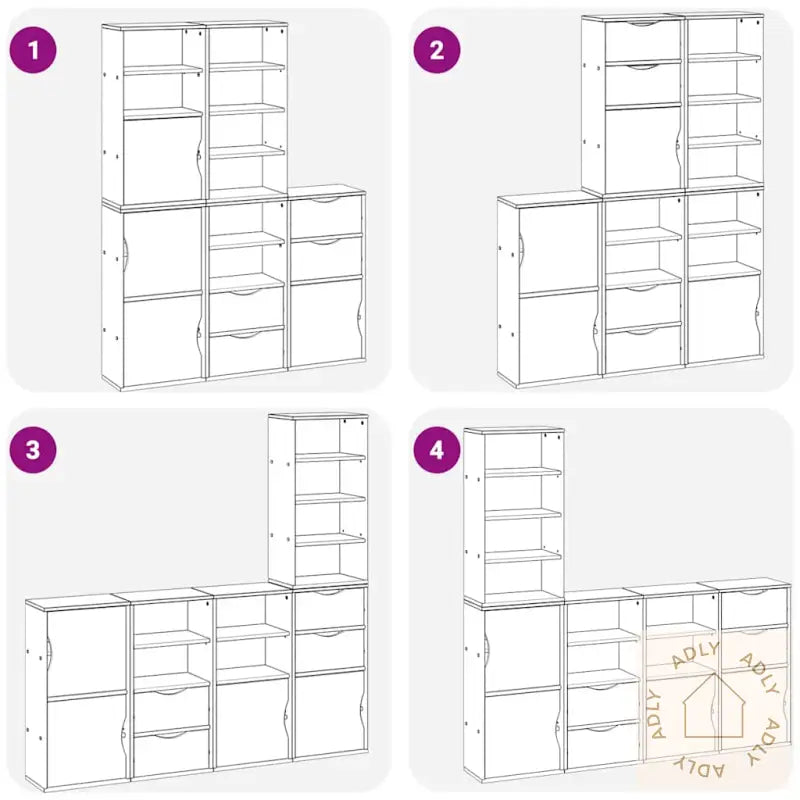 1

2

3

4

ADLY ADLY ADLY ADLY