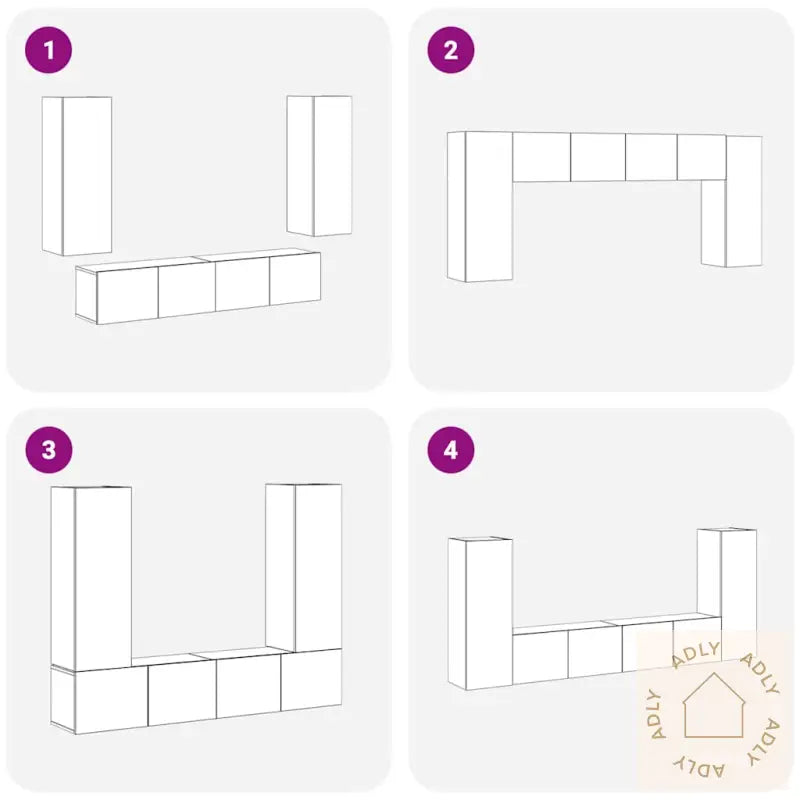 1

2

3

4

ADLY ADLY ADLY ADLY ADLY