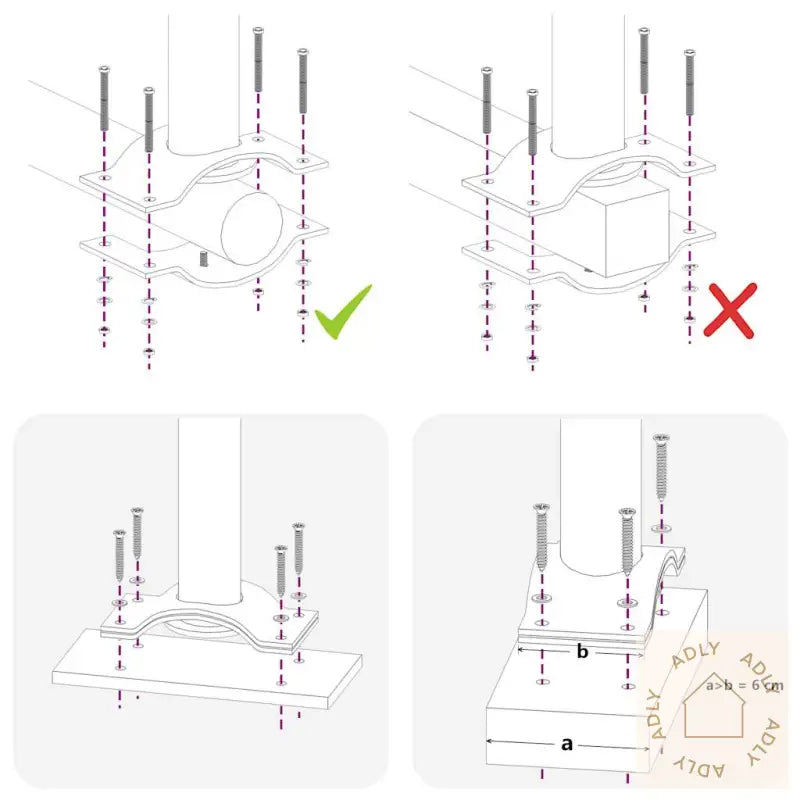 b
a
a>b = 6 cm
ADLY ADLY ADLY ADLY