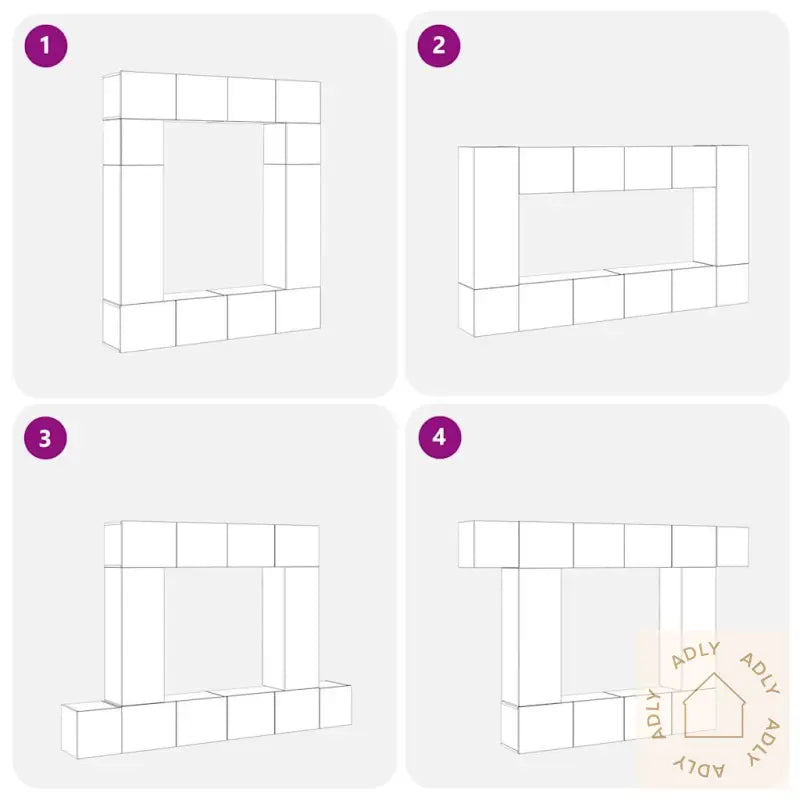 1

2

3

4

ADLY ADLY ADLY ADLY ADLY