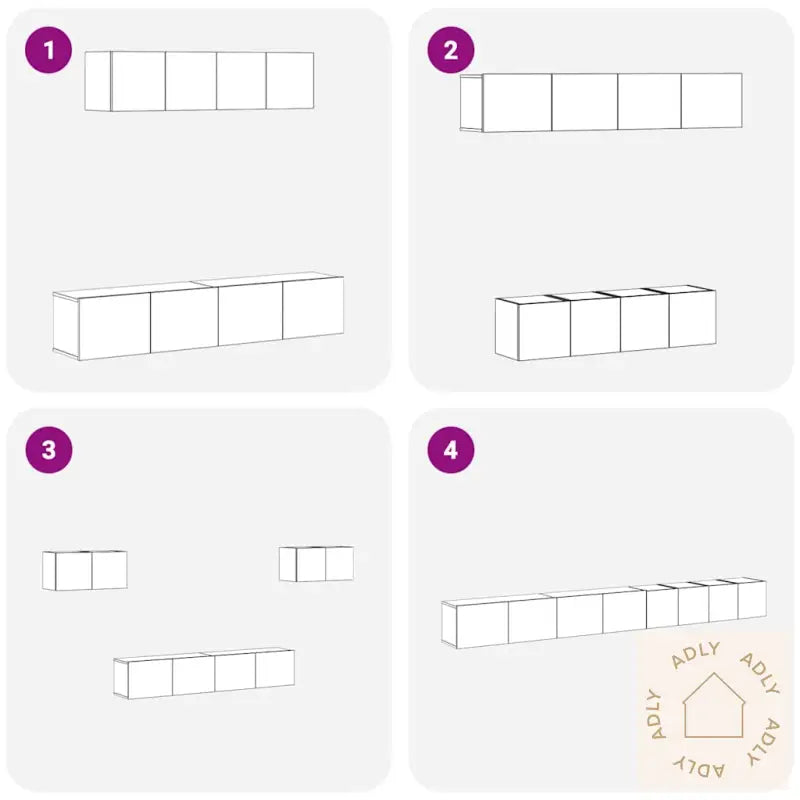 1

2

3

4

ADLY ADLY ADLY ADLY ADLY