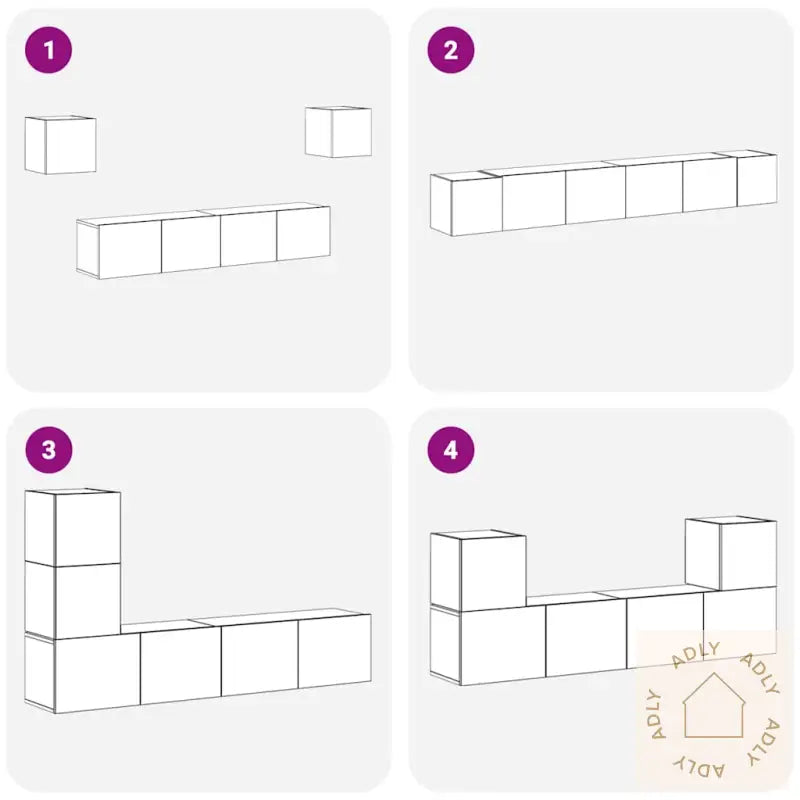 1

2

3

4

ADLY ADLY ADLY ADLY