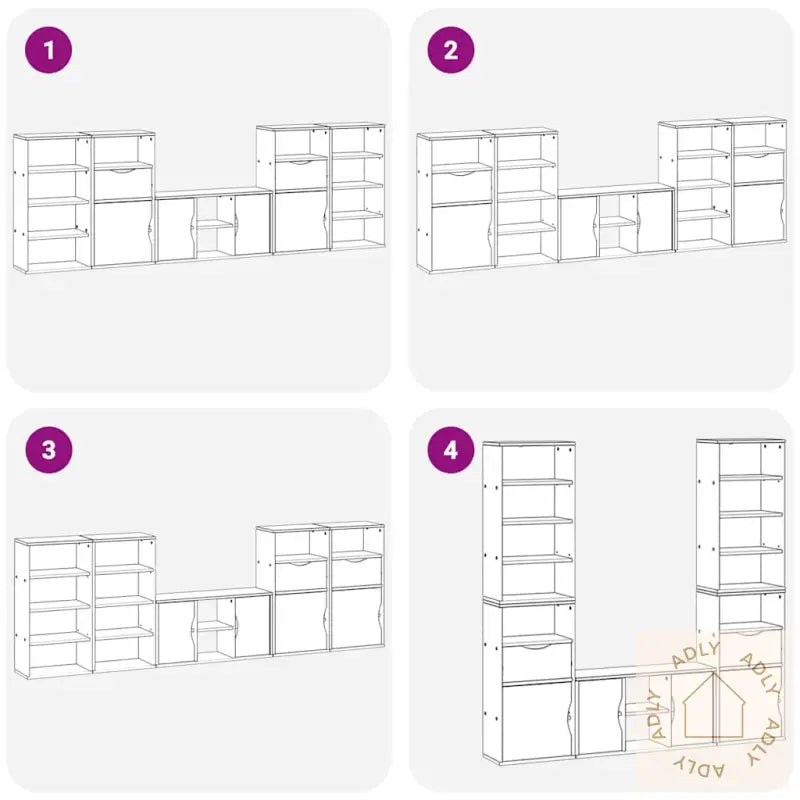 1

2

3

4

ADLY ADLY ADLY ADLY