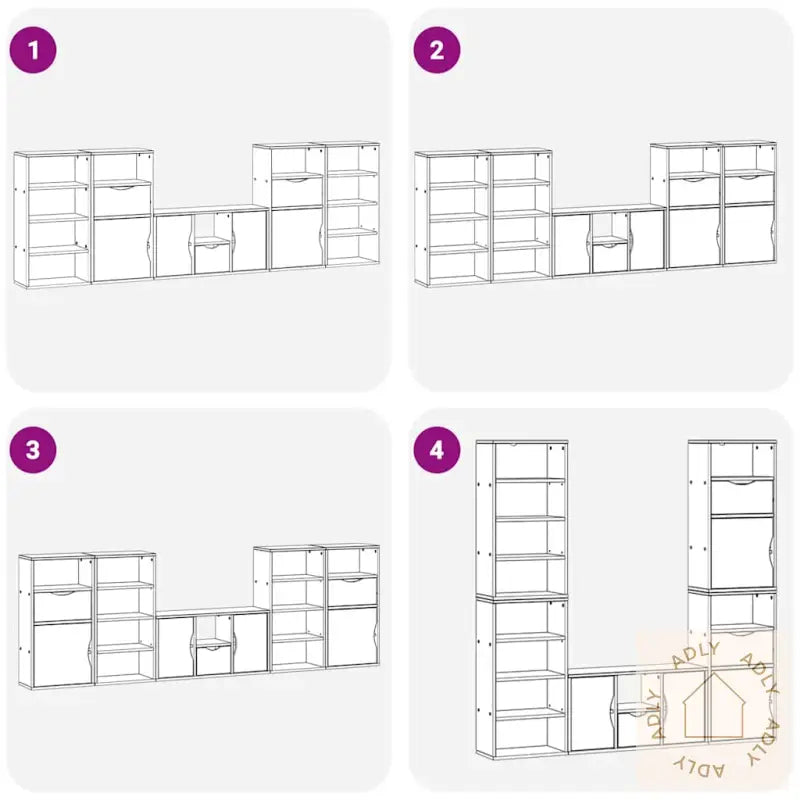 1

2

3

4

ADLY ADLY ADLY ADLY ADLY