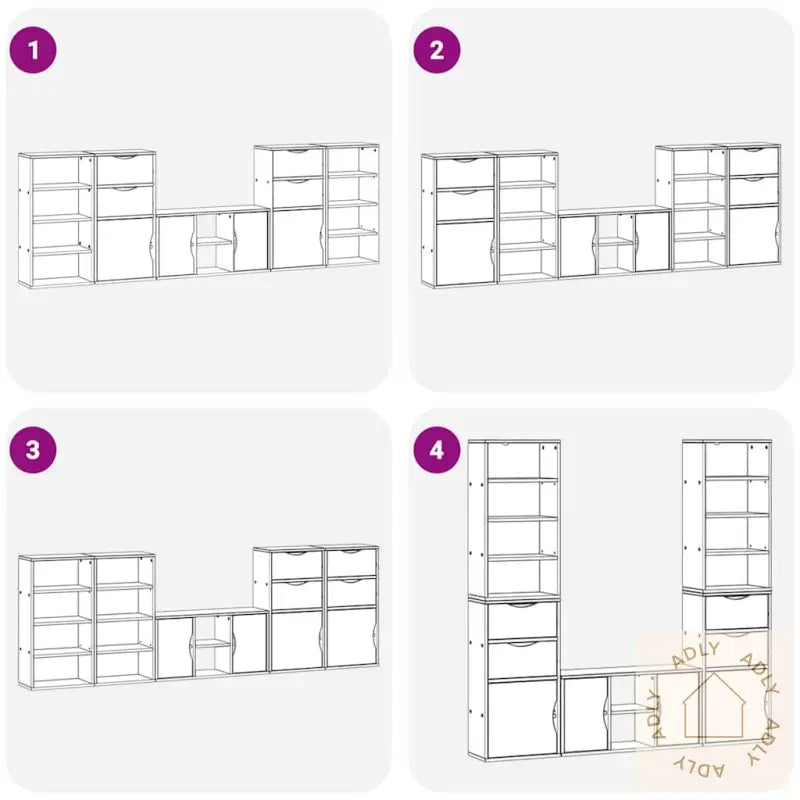 1

2

3

4

ADLY ADLY ADLY ADLY