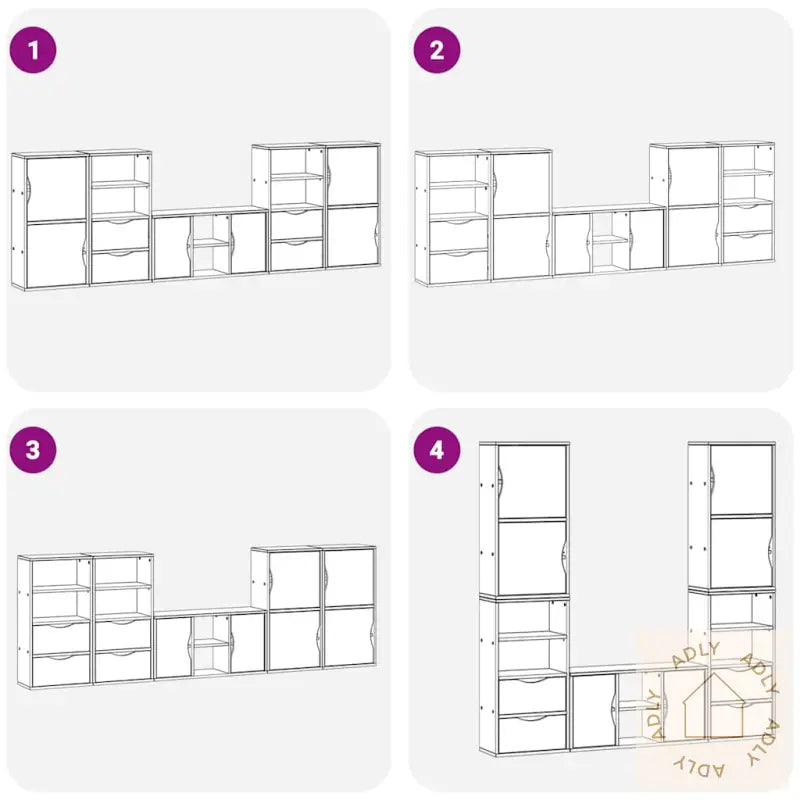 1

2

3

4

ADLY ADLY ADLY ADLY