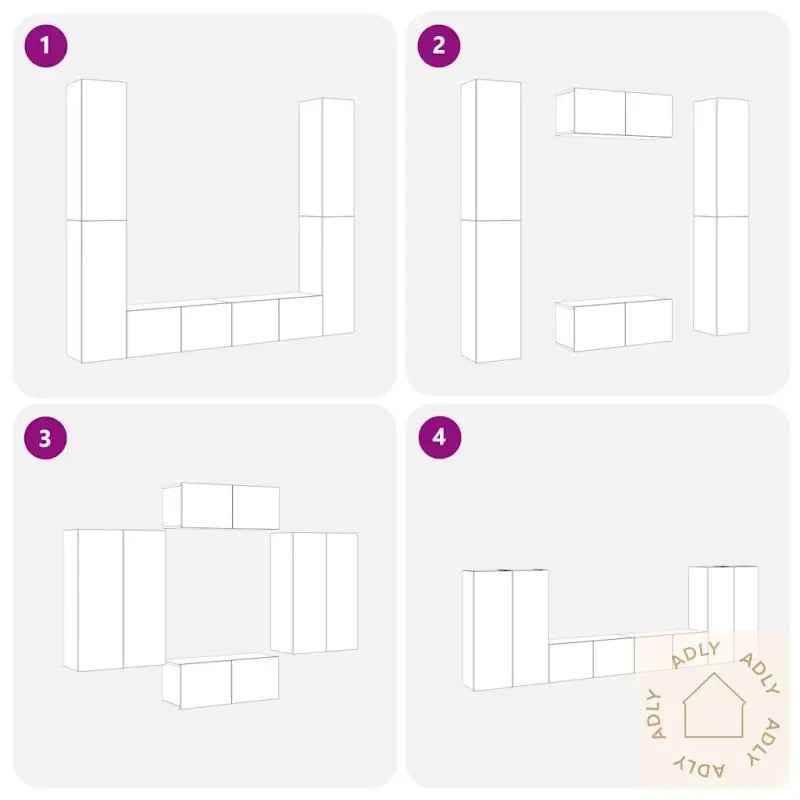 1

2

3

4

ADLY ADLY ADLY ADLY ADLY