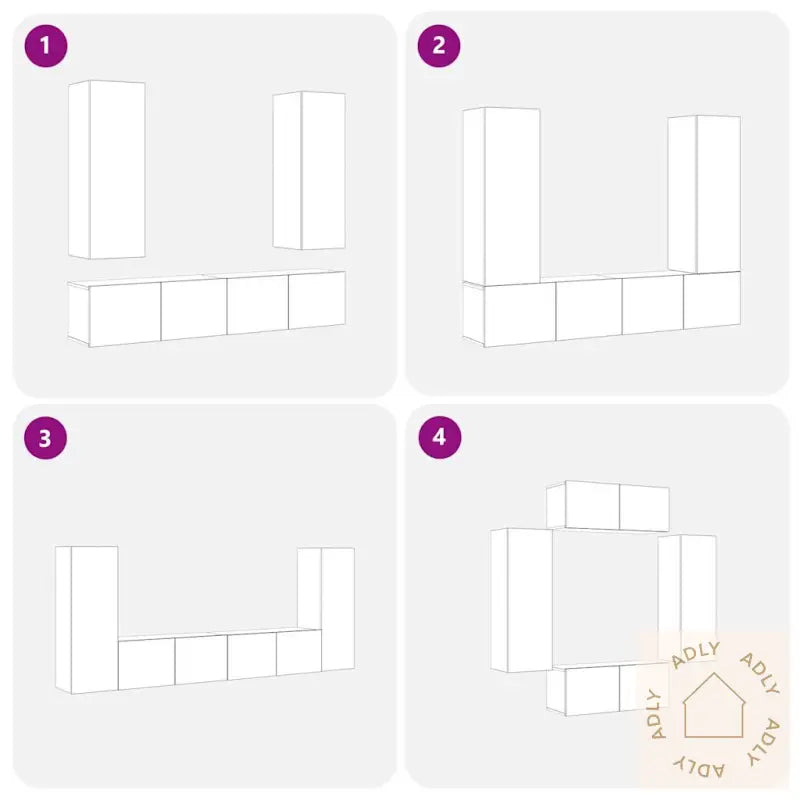 1

2

3

4

ADLY ADLY ADLY ADLY ADLY