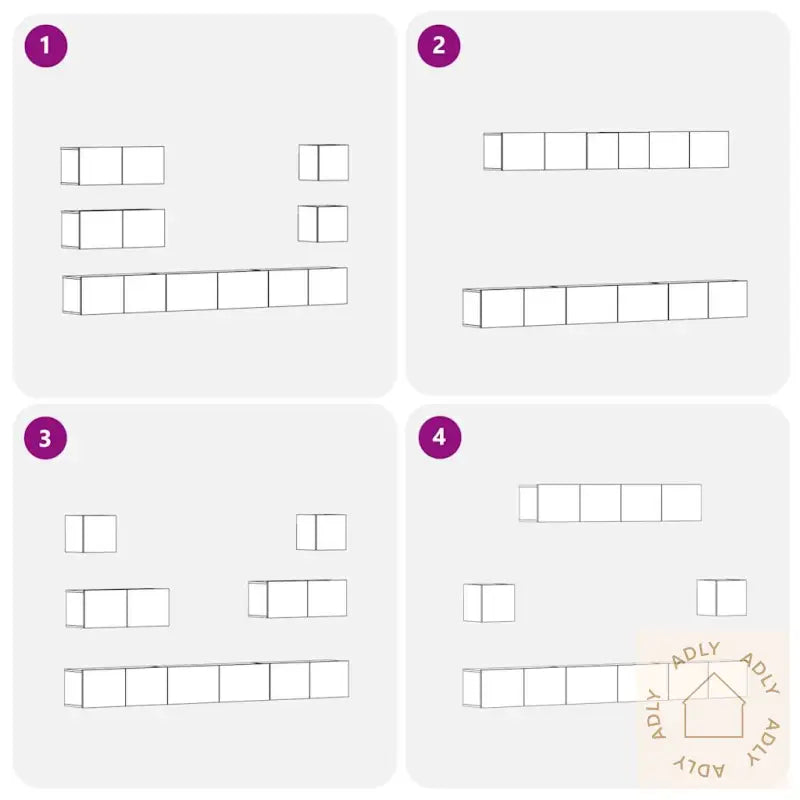 1

2

3

4

ADLY ADLY ADLY ADLY ADLY