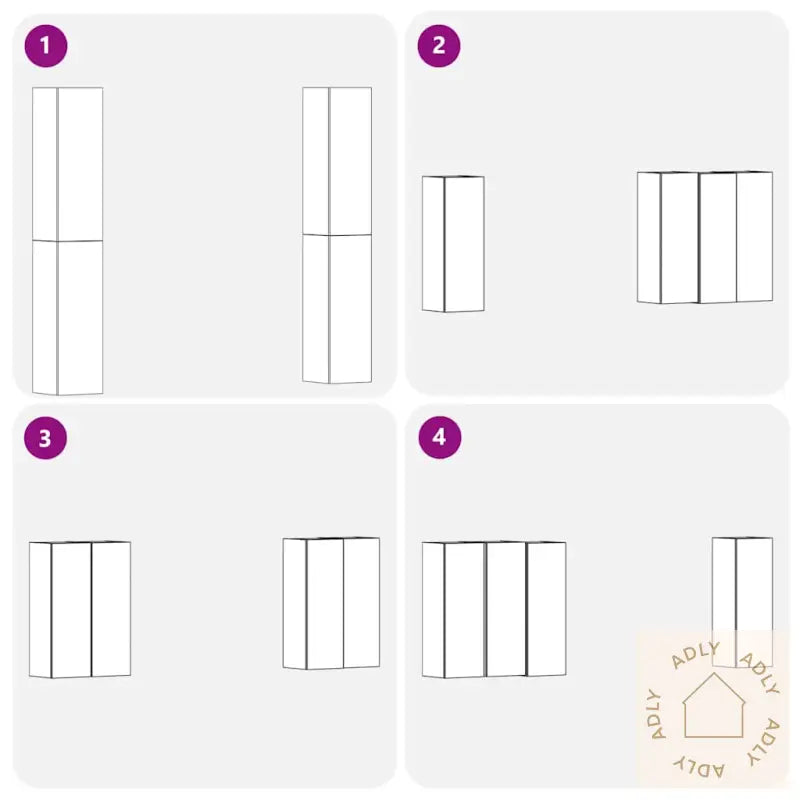 1

2

3

4

ADLY ADLY ADLY ADLY ADLY