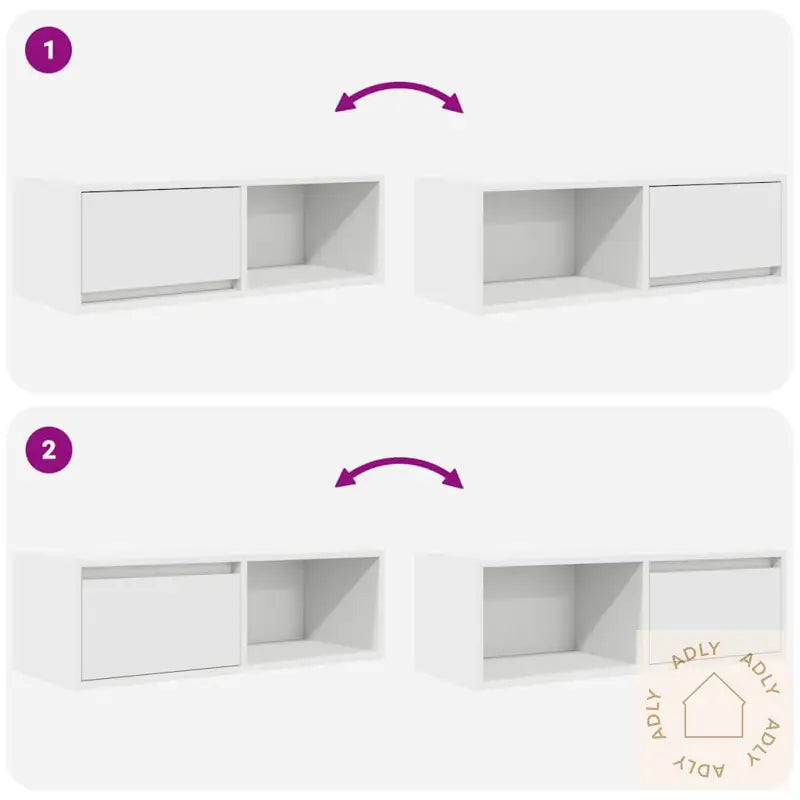 1

2

ADLY ADLY ADLY ADLY ADLY