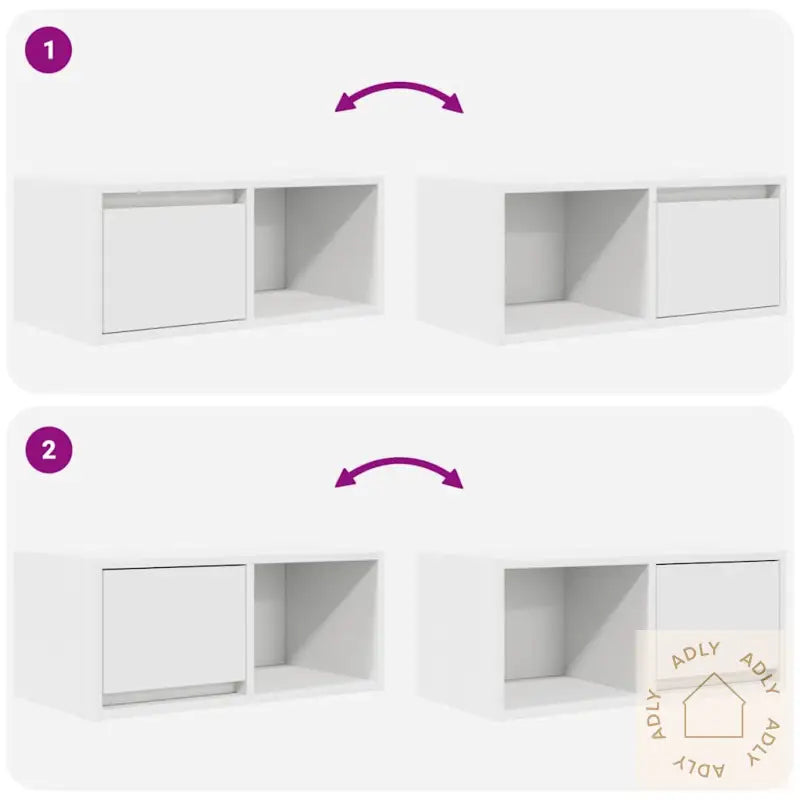 1

2

ADLY ADLY ADLY ADLY ADLY